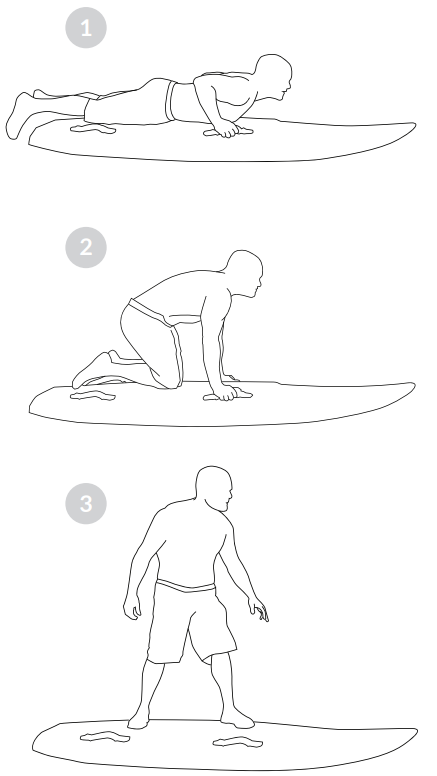 1

2

3