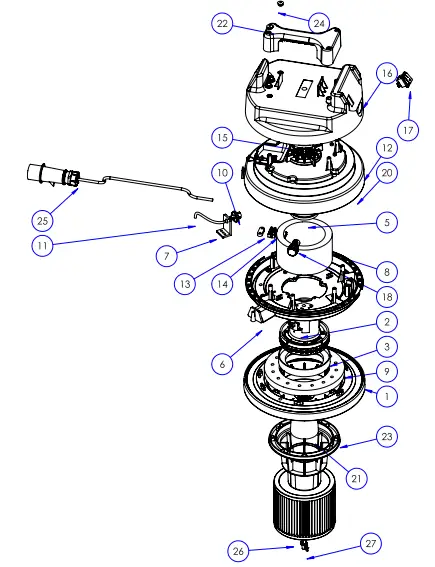 24
22
16
17
15
12
20
10
25
5
11
7
13
14
8
18
2
6
3
9
1
23
21
26
27