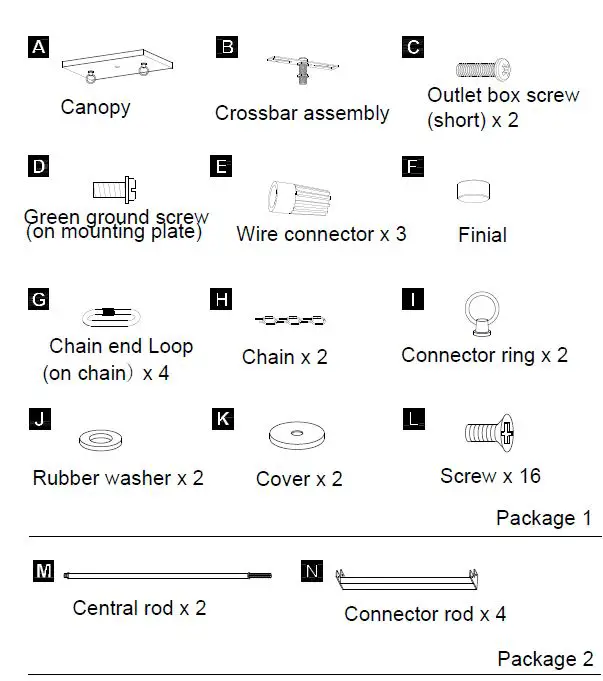 A
Canopy

B
Crossbar assembly

C
Outlet box screw (short) x 2

D
Green ground screw (on mounting plate)

E
Wire connector x 3

F
Finial

G
Chain end Loop (on chain) x 4

H
Chain x 2

I
Connector ring x 2

J
Rubber washer x 2

K
Cover x 2

L
Screw x 16

Package 1

M
Central rod x 2

N
Connector rod x 4

Package 2