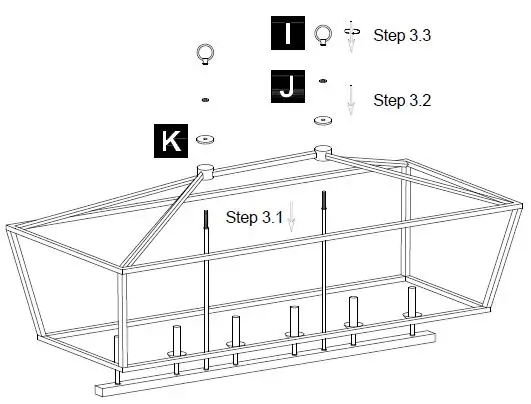 I

Step 3.3

J

Step 3.2

K

Step 3.1