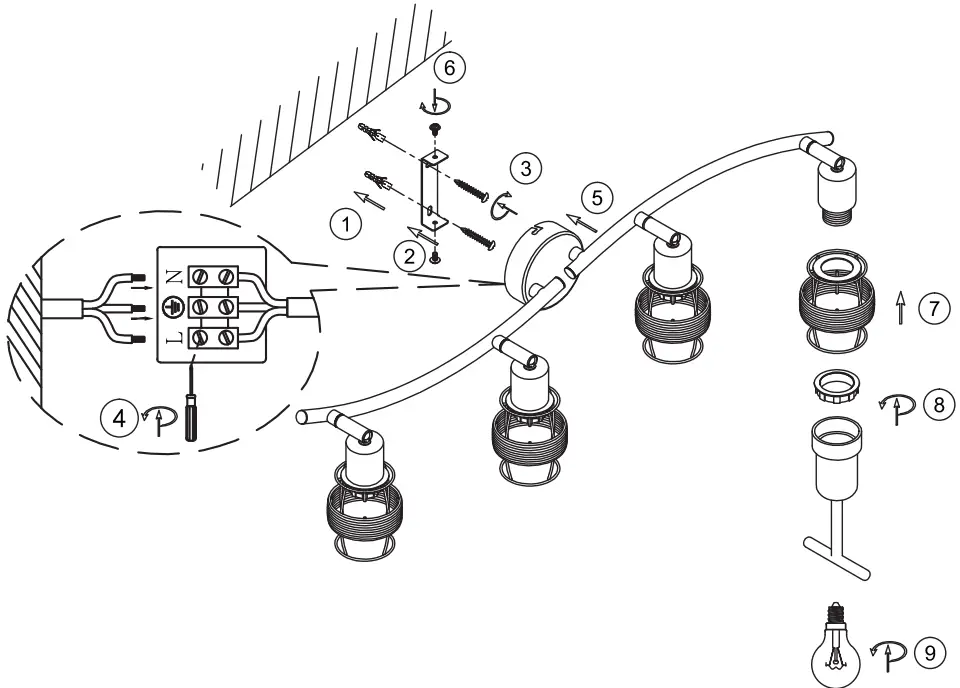 6
3
5
1
2
N
L
4
7
8
9