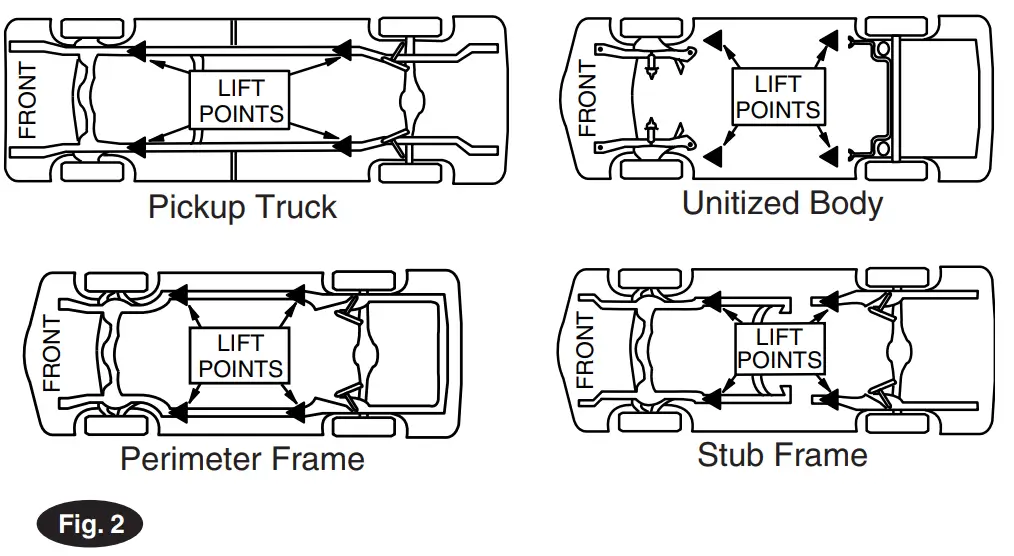 FRONT
LIFT POINTS
Pickup Truck

FRONT
LIFT POINTS
Unitized Body

FRONT
LIFT POINTS
Perimeter Frame

FRONT
LIFT POINTS
Stub Frame

Fig. 2