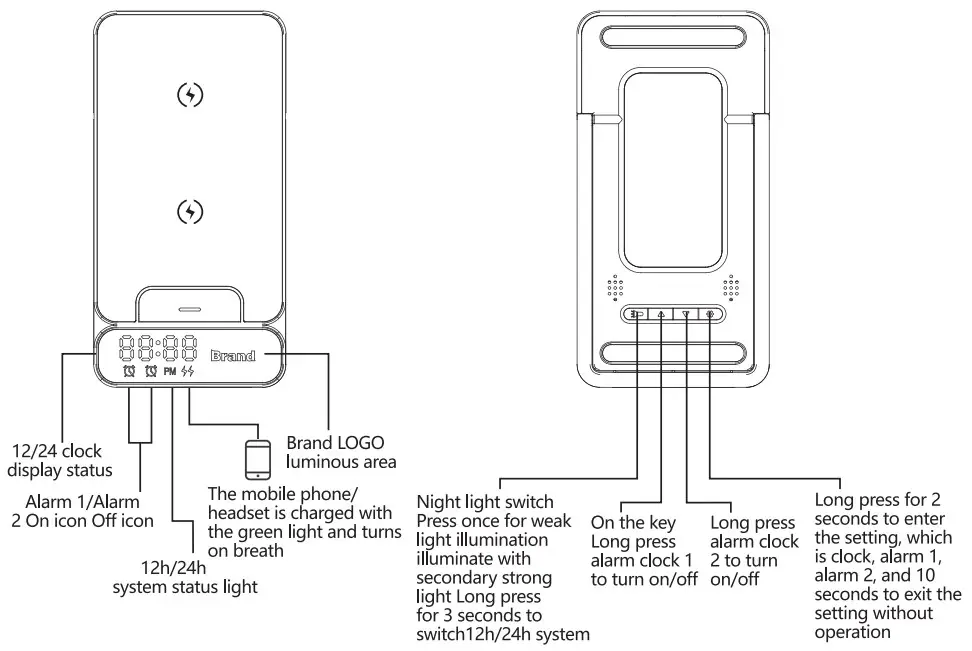 88:88 Brand
PM

12/24 clock display status

Alarm 1/Alarm 2 On icon Off icon

12h/24h system status light

The mobile phone/ headset is charged with the green light and turns on breath

Brand LOGO luminous area

Night light switch Press once for weak light illumination illuminate with secondary strong light Long press for 3 seconds to switch12h/24h system

On the key Long press alarm clock 1 to turn on/off

Long press alarm clock 2 to turn on/off

Long press for 2 seconds to enter the setting, which is clock, alarm 1, alarm 2, and 10 seconds to exit the setting without operation