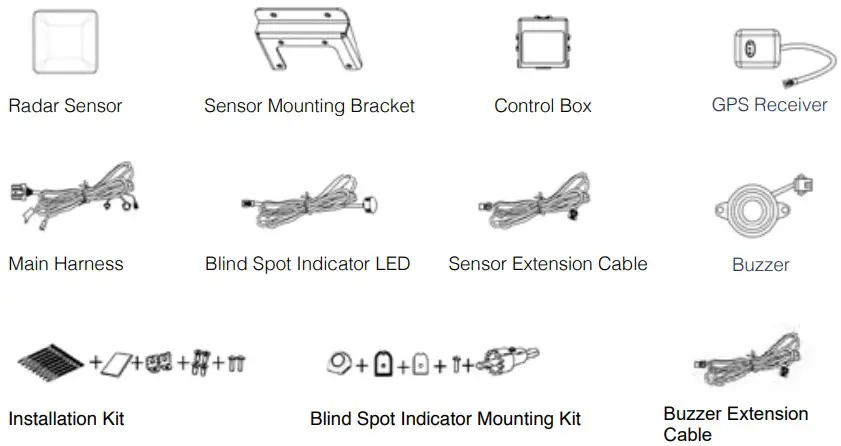 Radar Sensor

Sensor Mounting Bracket

Control Box

GPS Receiver

Main Harness

Blind Spot Indicator LED

Sensor Extension Cable

Buzzer

Installation Kit

Blind Spot Indicator Mounting Kit

Buzzer Extension Cable