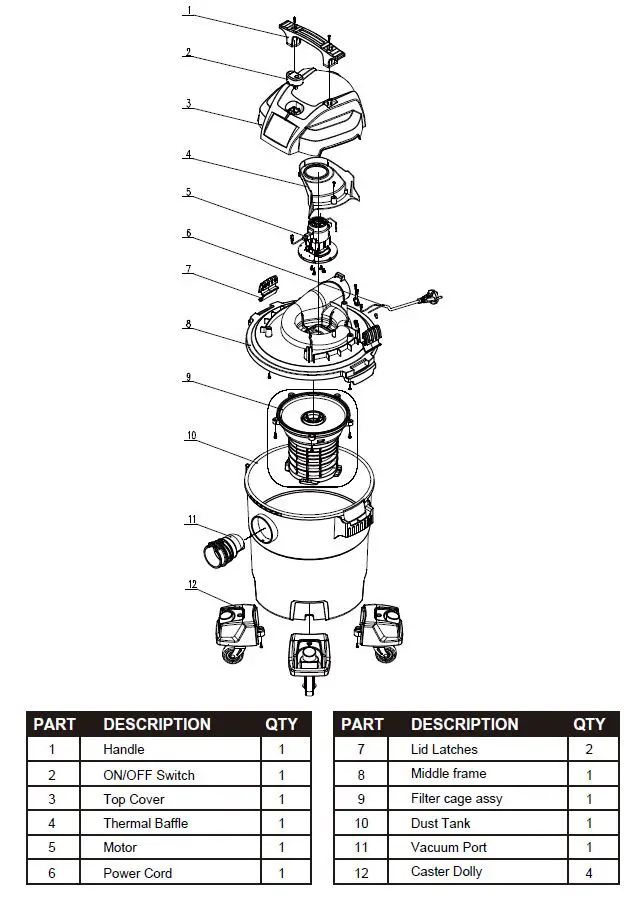 1
2
3
4
5
6
7
8
9
10
11
12

| PART | DESCRIPTION | QTY |
|---|---|---|
| 1 | Handle | 1 |
| 2 | ON/OFF Switch | 1 |
| 3 | Top Cover | 1 |
| 4 | Thermal Baffle | 1 |
| 5 | Motor | 1 |
| 6 | Power Cord | 1 |

| PART | DESCRIPTION | QTY |
|---|---|---|
| 7 | Lid Latches | 2 |
| 8 | Middle frame | 1 |
| 9 | Filter cage assy | 1 |
| 10 | Dust Tank | 1 |
| 11 | Vacuum Port | 1 |
| 12 | Caster Dolly | 4 |