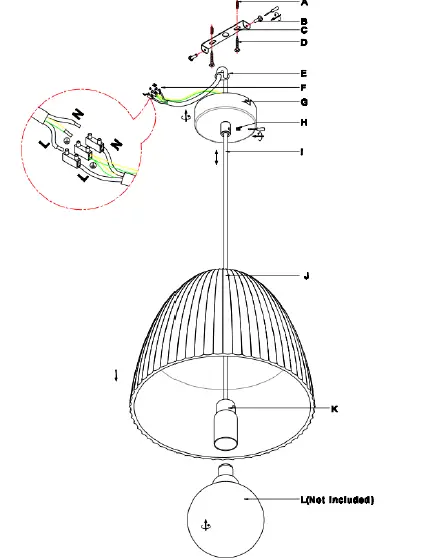 A
B
C
D
E
F
G
H
I
N
L
N
L
J
K
L(Not Included)