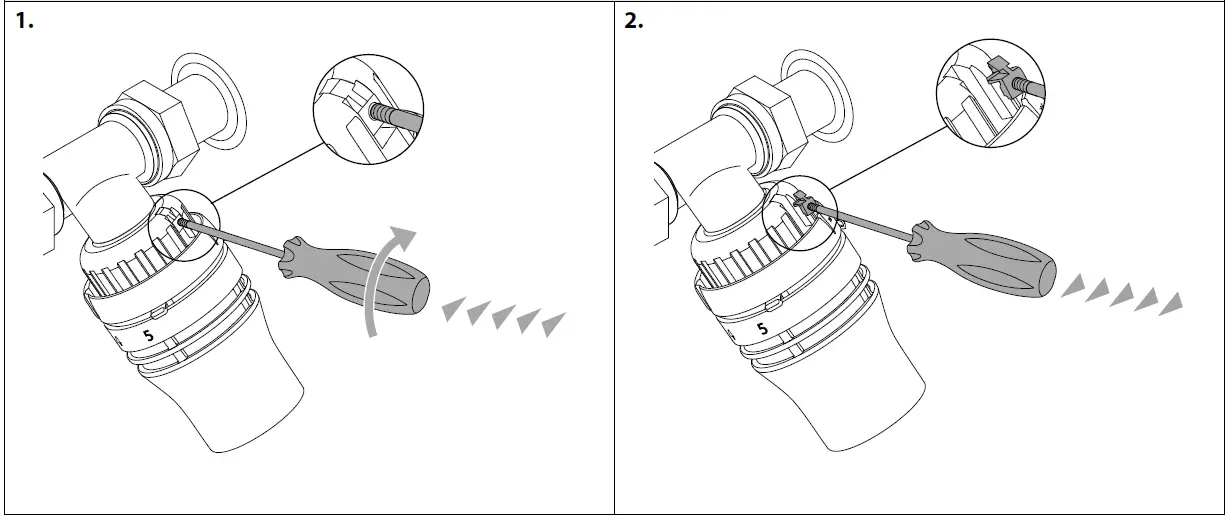 1.

5

2.

5