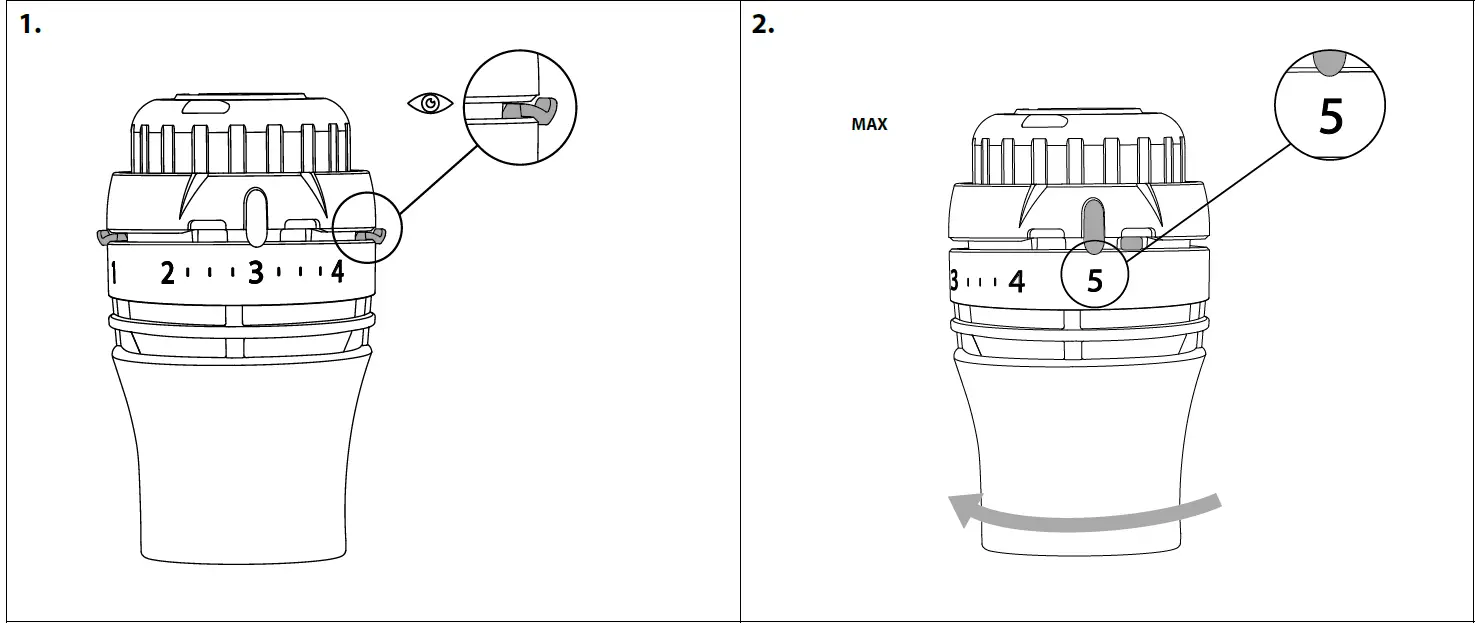 1.

1 2 3 4

2.

MAX

5

3 4 5