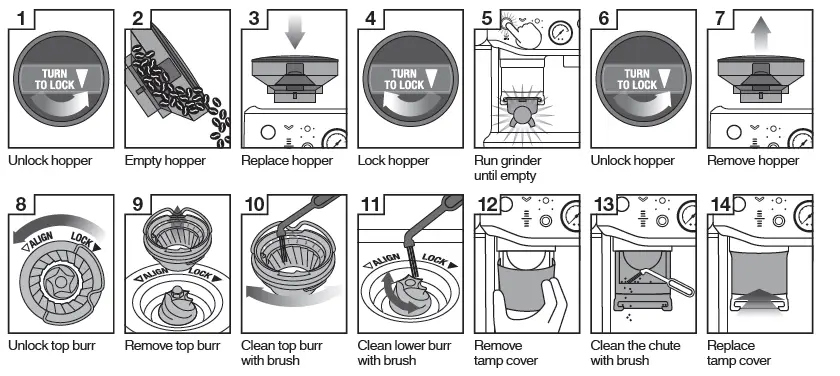 1
TURN TO LOCK
Unlock hopper

2
Empty hopper

3
Replace hopper

4
TURN TO LOCK
Lock hopper

5
Run grinder until empty

6
TURN TO LOCK
Unlock hopper

7
Remove hopper

8
ALIGN LOCK
Unlock top burr

9
ALIGN LOCK
Remove top burr

10
Clean top burr with brush

11
ALIGN LOCK
Clean lower burr with brush

12
Remove tamp cover

13
Clean the chute with brush

14
Replace tamp cover