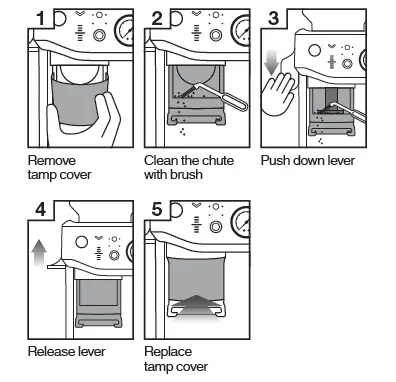 1

Remove tamp cover

2

Clean the chute with brush

3

Push down lever

4

Release lever

5

Replace tamp cover