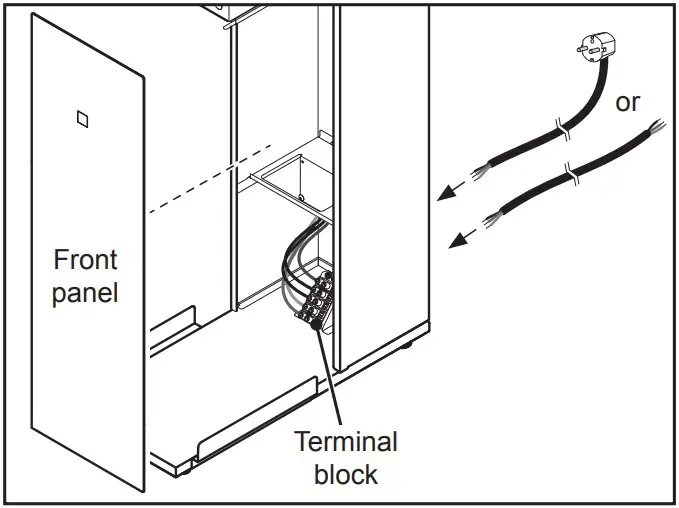 or

Front panel

Terminal block