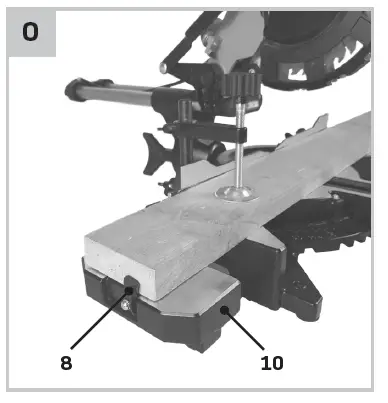 O

8

10