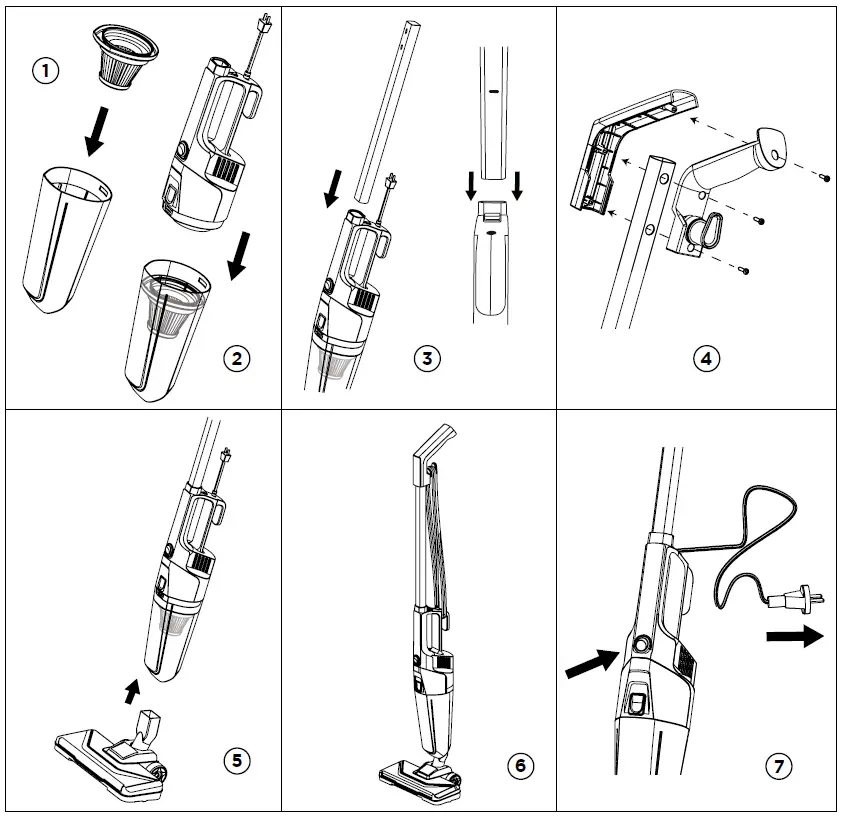 1
2
3
4
5
6
7