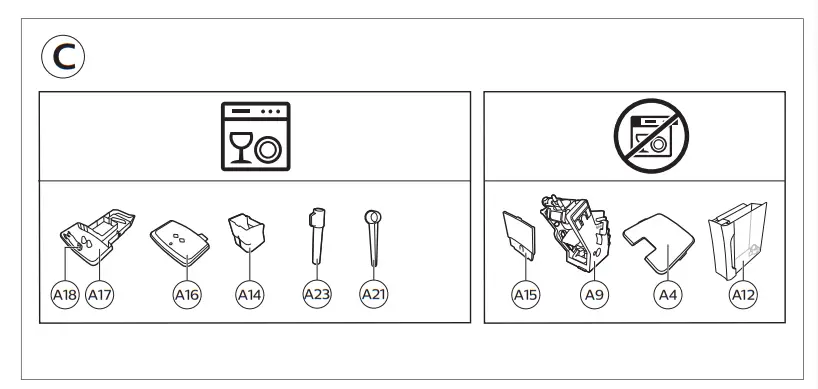 C

A18 A17 A16 A14 A23 A21

A15 A9 A4 A12