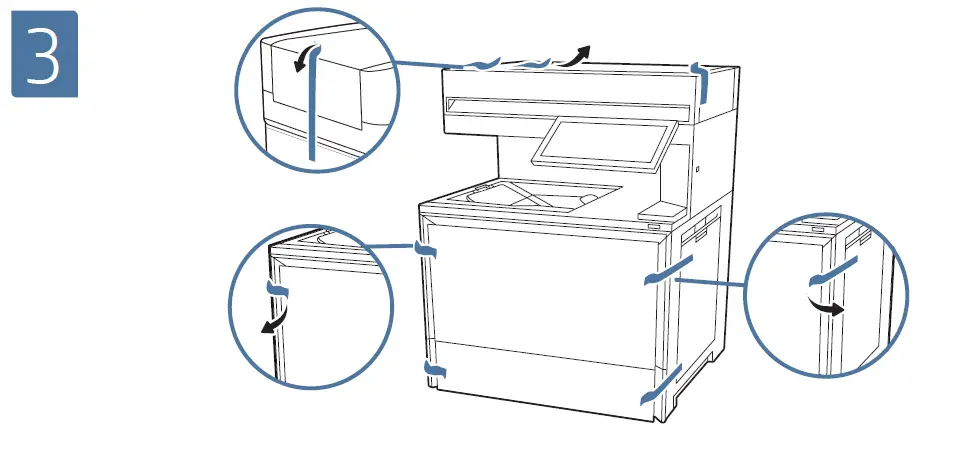 3