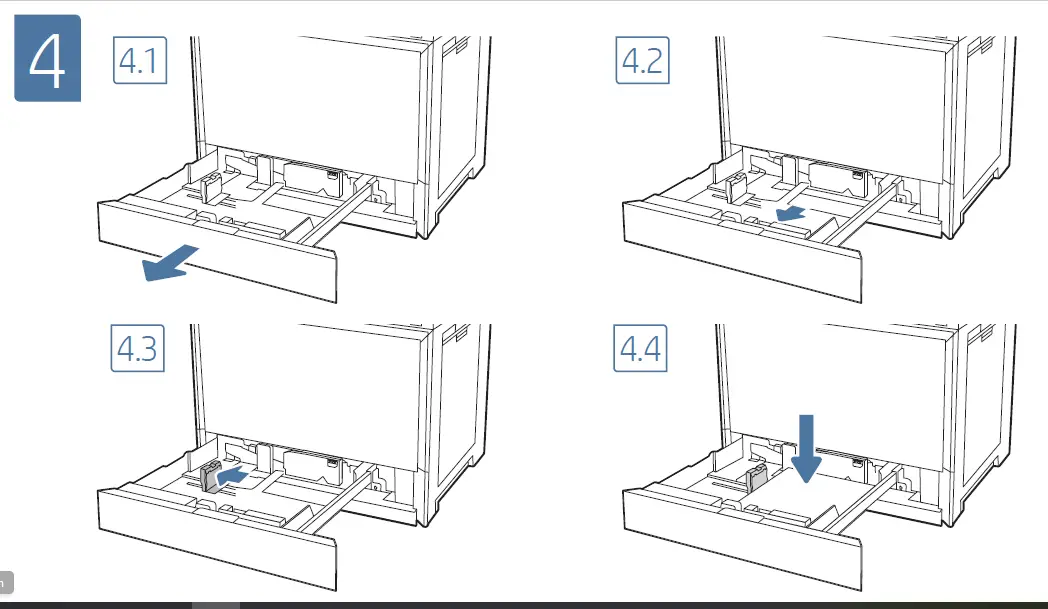 4

4.1

4.2

4.3

4.4