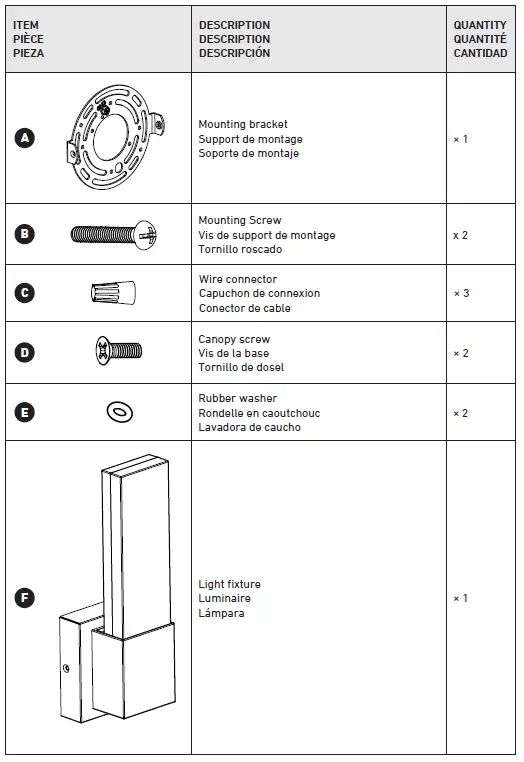 | ITEM PIÈCE PIEZA | DESCRIPTION DESCRIPTION DESCRIPCIÓN | QUANTITY QUANTITÉ CANTIDAD |
|---|---|---|
| A | Mounting bracket Support de montage Soporte de montaje | × 1 |
| B | Mounting Screw Vis de support de montage Tornillo roscado | x 2 |
| C | Wire connector Capuchon de connexion Conector de cable | × 3 |
| D | Canopy screw Vis de la base Tornillo de dosel | × 2 |
| E | Rubber washer Rondelle en caoutchouc Lavadora de caucho | × 2 |
| F | Light fixture Luminaire Lámpara | × 1 |