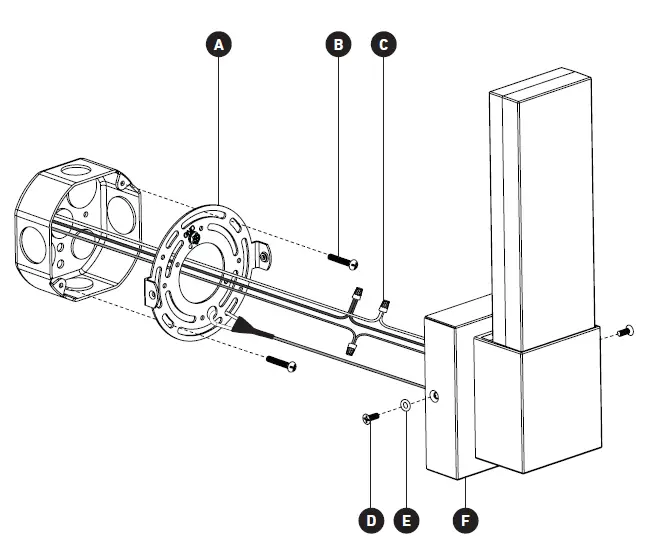 A
B
C
D
E
F