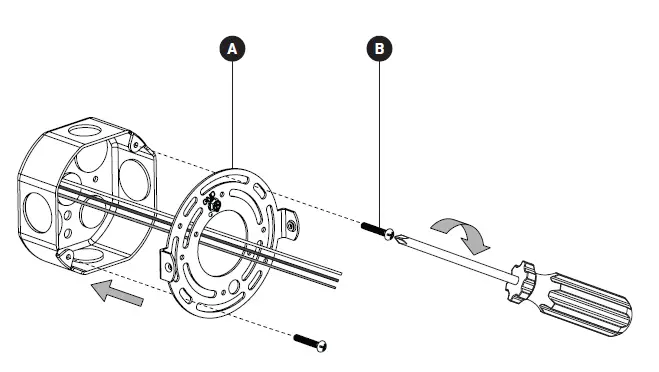 A

B