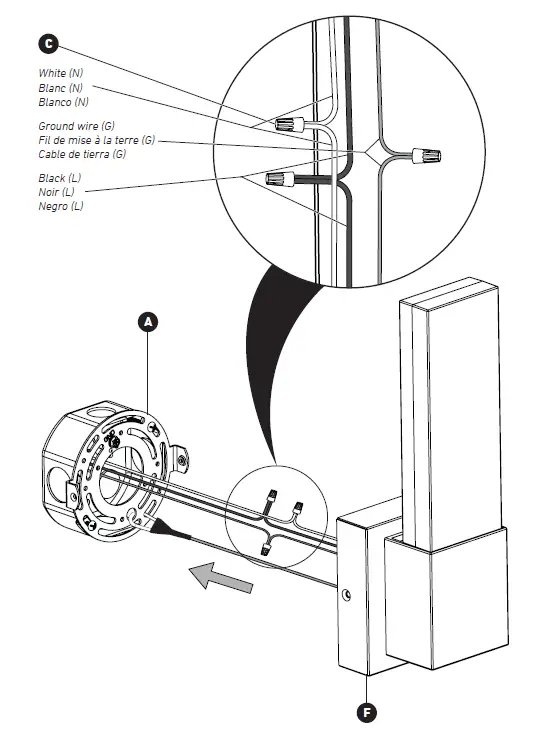 C

White (N)
Blanc (N)
Blanco (N)

Ground wire (G)
Fil de mise à la terre (G)
Cable de tierra (G)

Black (L)
Noir (L)
Negro (L)

A

F