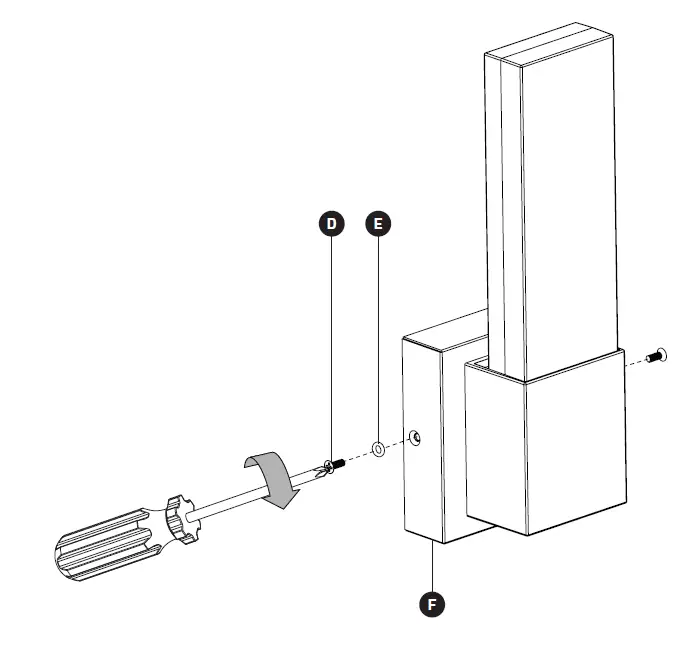 D
E
F