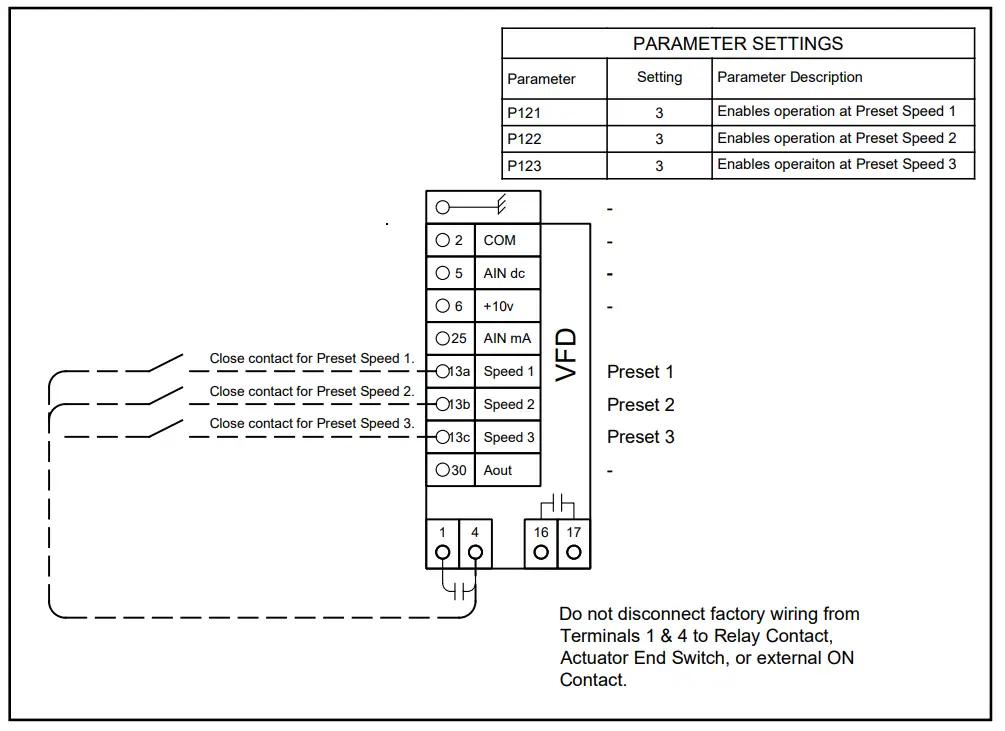 PARAMETER SETTINGS

| Parameter | Setting | Parameter Description |
|---|---|---|
| P121 | 3 | Enables operation at Preset Speed 1 |
| P122 | 3 | Enables operation at Preset Speed 2 |
| P123 | 3 | Enables operaiton at Preset Speed 3 |

-
2 COM -
5 AIN dc -
6 +10v -
25 AIN mA
VFD
Close contact for Preset Speed 1.
13a Speed 1 Preset 1
Close contact for Preset Speed 2.
13b Speed 2 Preset 2
Close contact for Preset Speed 3.
13c Speed 3 Preset 3
30 Aout -

1 4 16 17

Do not disconnect factory wiring from Terminals 1 & 4 to Relay Contact, Actuator End Switch, or external ON Contact.