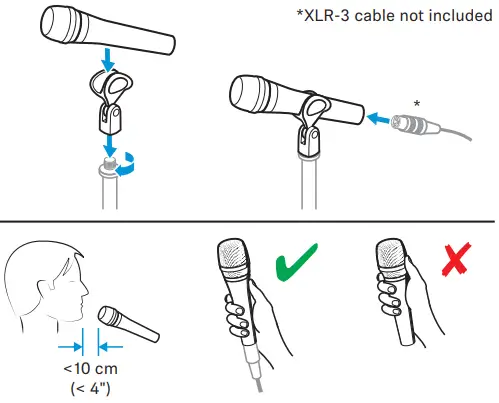 *XLR-3 cable not included

*

<10 cm
(< 4")