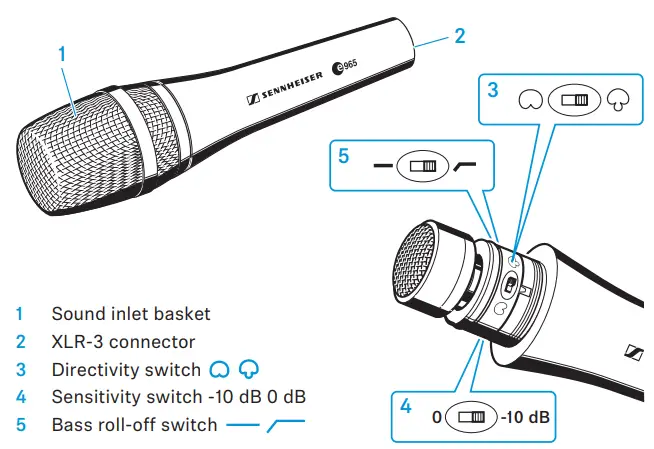 1

2

SENNHEISER e965

3

5

4

0 -10 dB

1 Sound inlet basket
2 XLR-3 connector
3 Directivity switch
4 Sensitivity switch -10 dB 0 dB
5 Bass roll-off switch