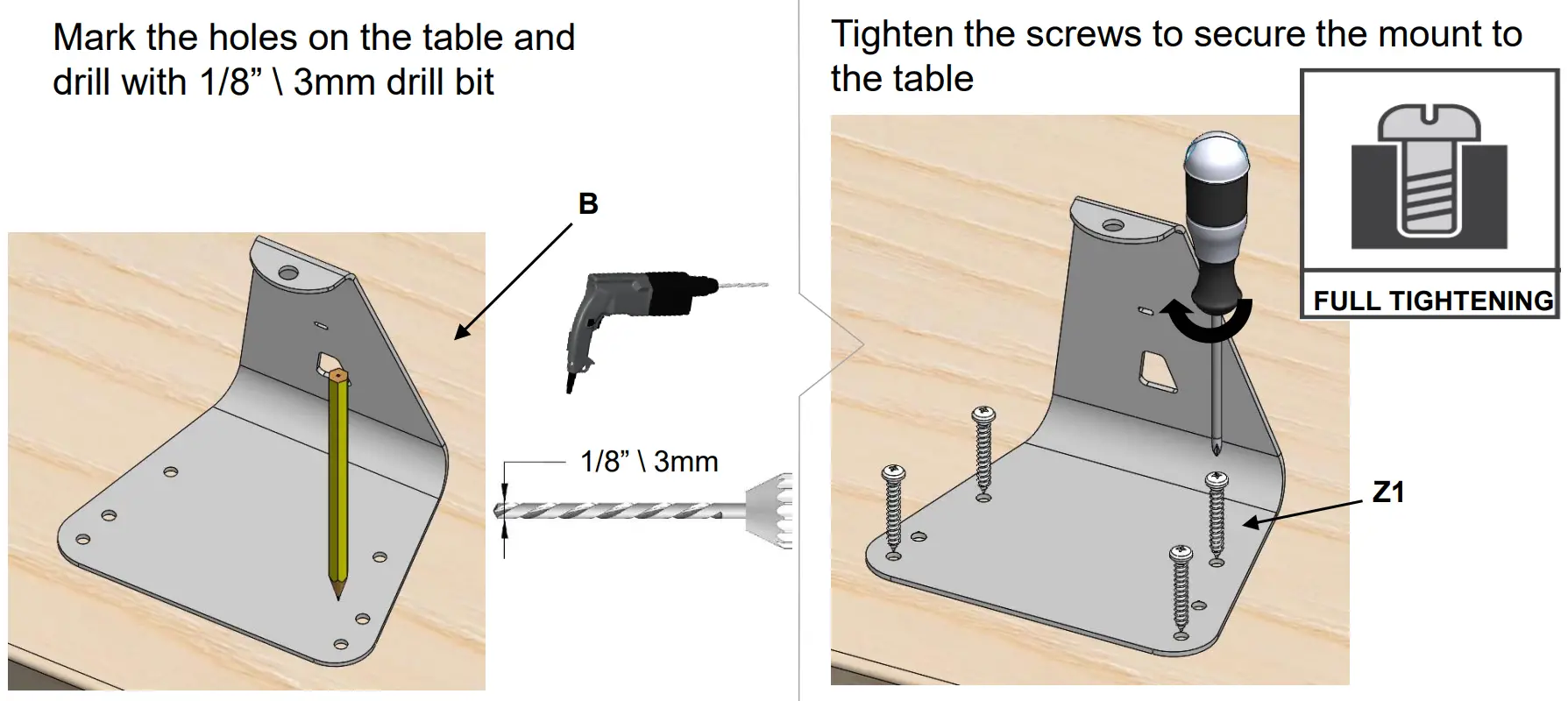 Mark the holes on the table and drill with 1/8” \ 3mm drill bit

B

1/8” \ 3mm

Tighten the screws to secure the mount to the table

FULL TIGHTENING

Z1