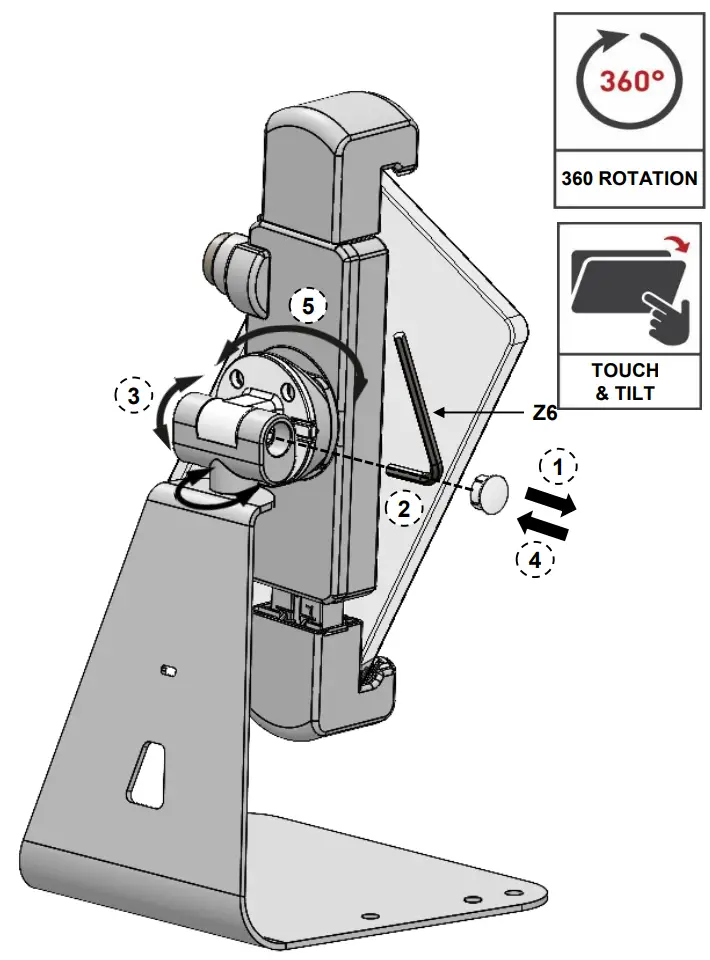 360°

360 ROTATION

TOUCH & TILT

5

3

Z6

1

2

4