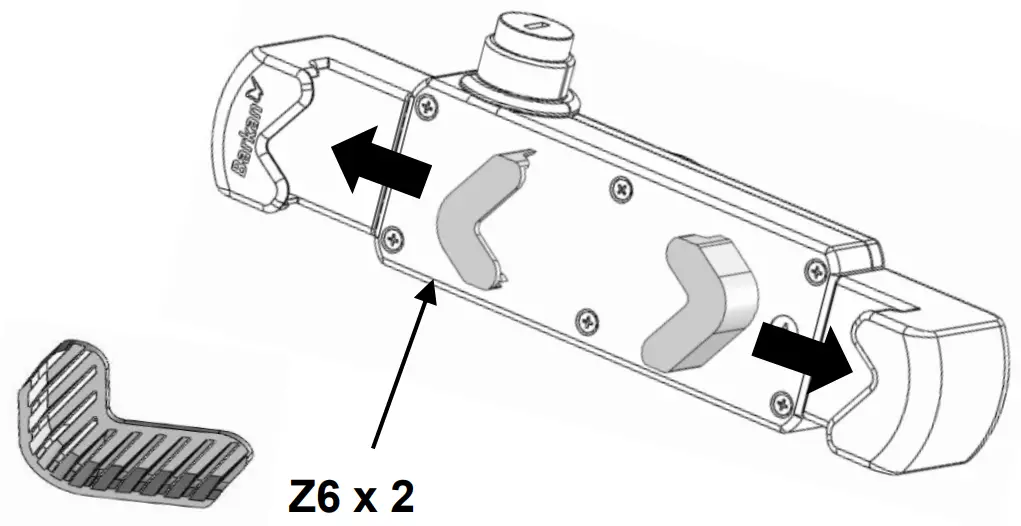 Barkan
Z6 x 2