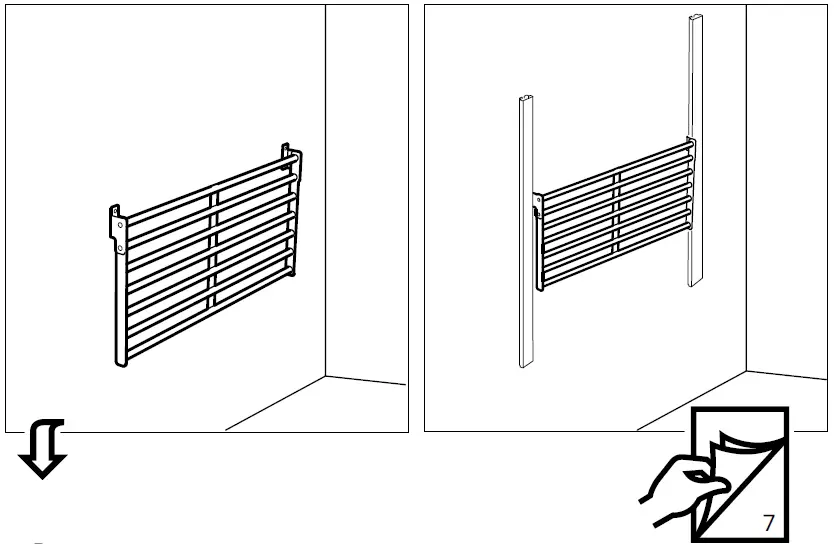 7