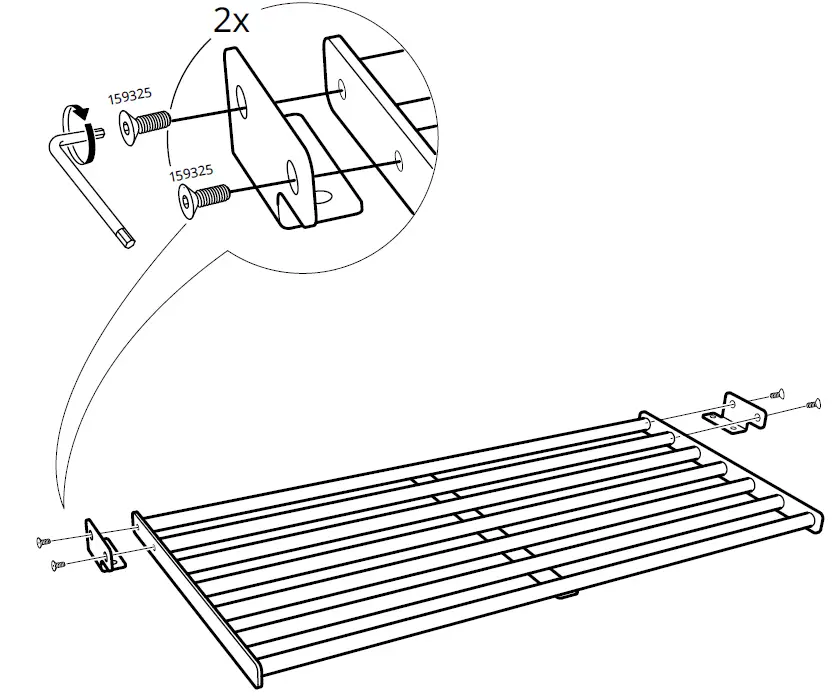 2x

159325

159325