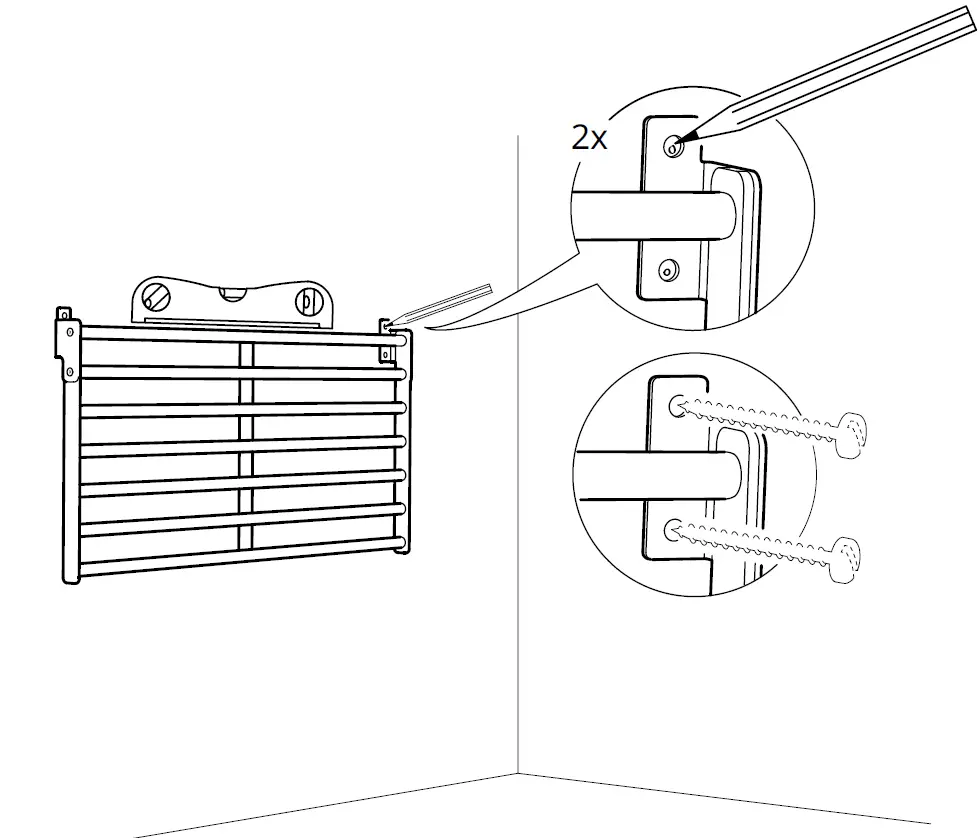 2x