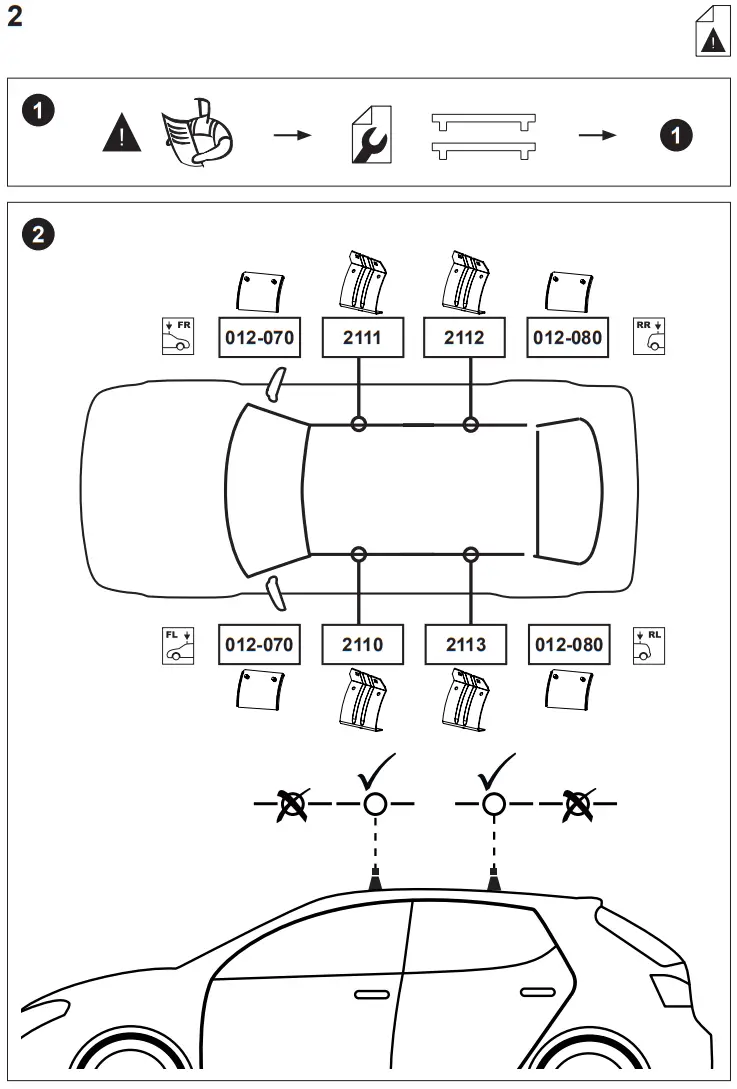 2

1

1

2

FR

012-070

2111

2112

012-080

RR

FL

012-070

2110

2113

012-080

RL