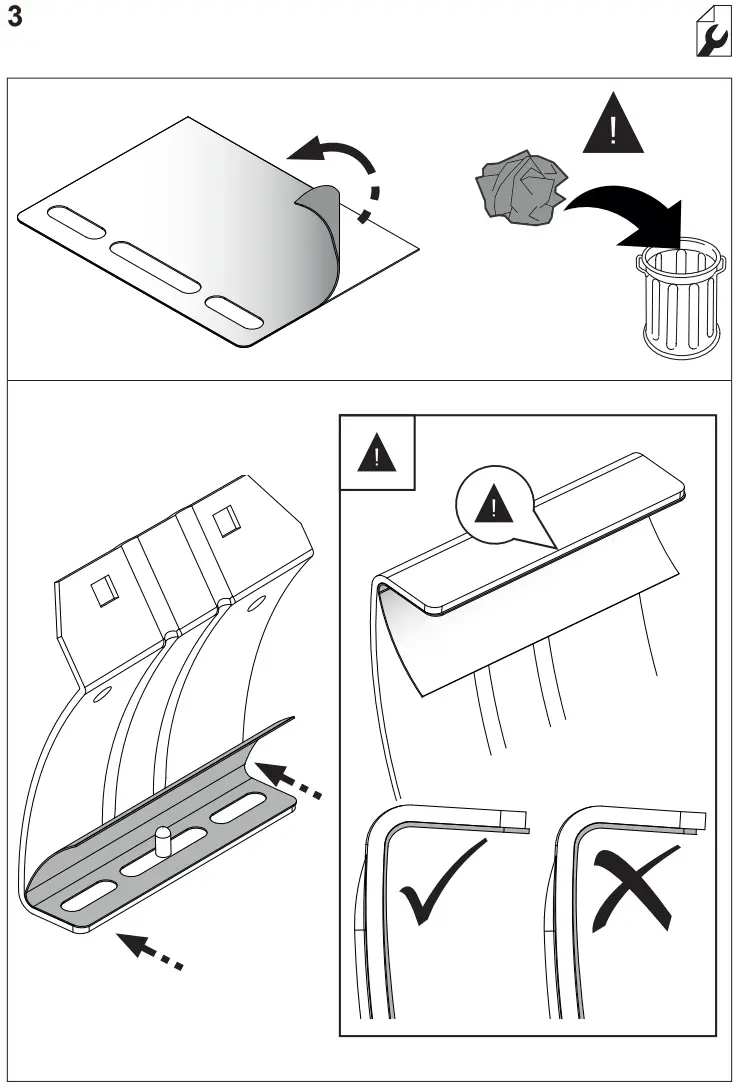 3