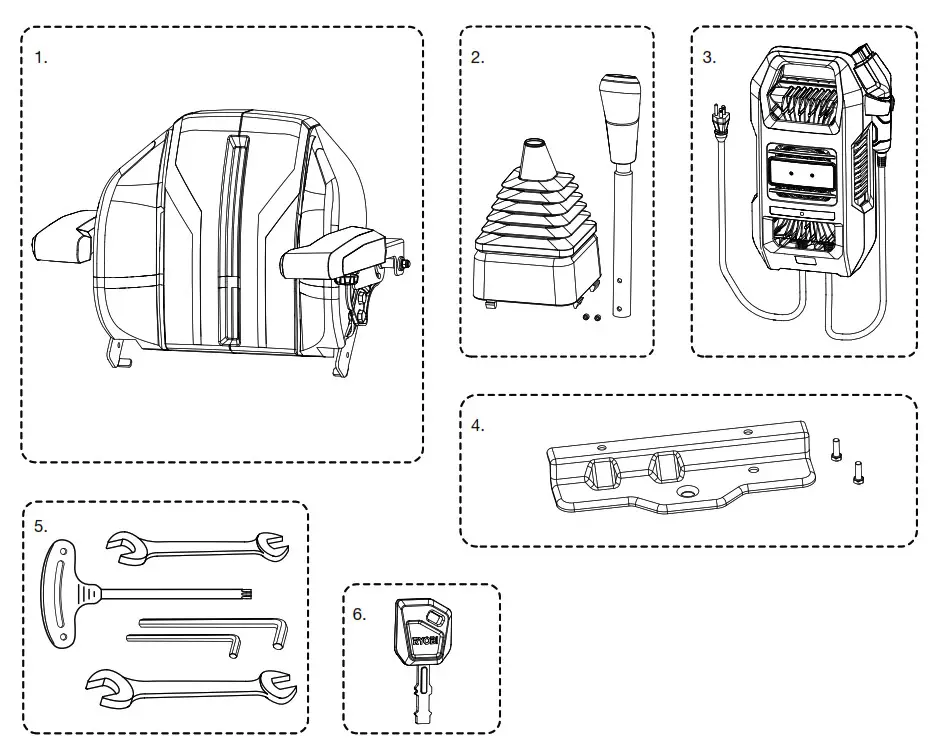 1.

2.

3.

4.

5.

6.

RYOBI