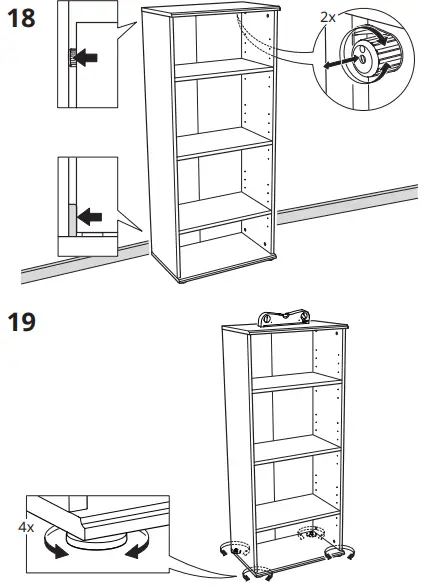 18

2x

19

4x