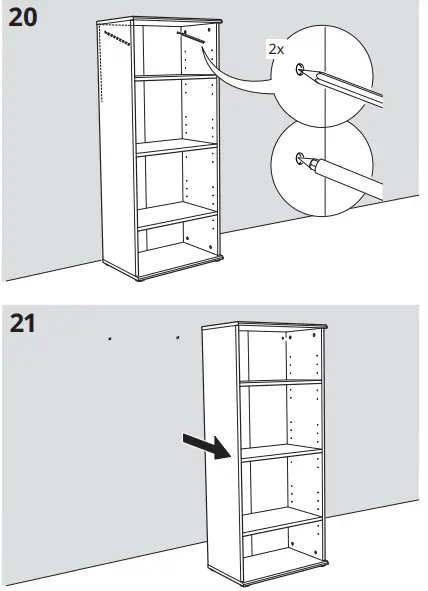 20

2x

21