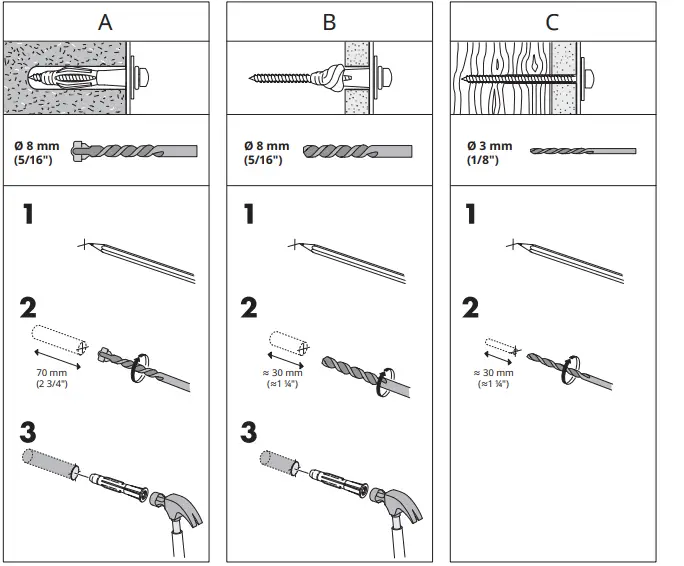 A

Ø 8 mm
(5/16")

1

2

70 mm
(2 3/4")

3

B

Ø 8 mm
(5/16")

1

2

≈ 30 mm
(≈1 ¼")

3

C

Ø 3 mm
(1/8")

1

2

≈ 30 mm
(≈1 ¼")