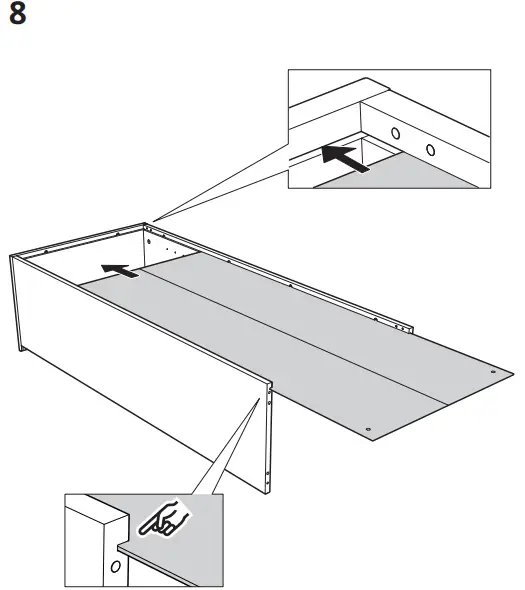 8