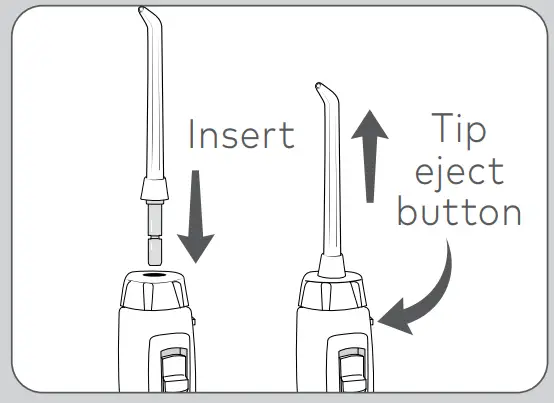 Insert

Tip eject button