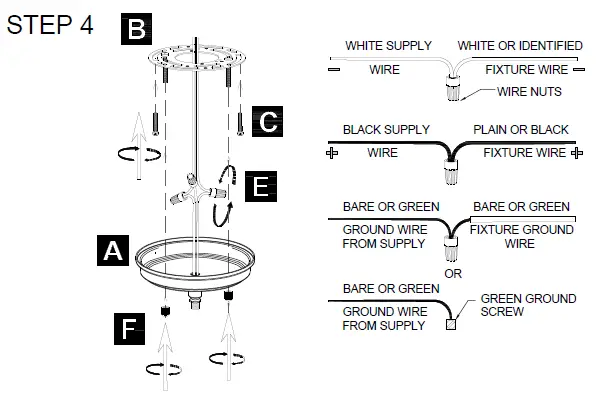 STEP 4

B

C

E

A

F

WHITE SUPPLY WIRE

WHITE OR IDENTIFIED FIXTURE WIRE

WIRE NUTS

BLACK SUPPLY WIRE

PLAIN OR BLACK FIXTURE WIRE

BARE OR GREEN GROUND WIRE FROM SUPPLY

BARE OR GREEN FIXTURE GROUND WIRE

OR

BARE OR GREEN GROUND WIRE FROM SUPPLY

GREEN GROUND SCREW