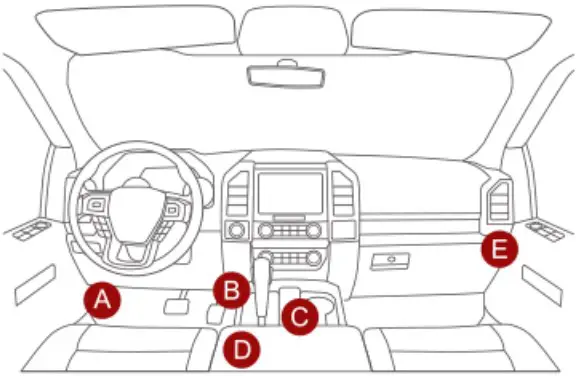 A
B
C
D
E