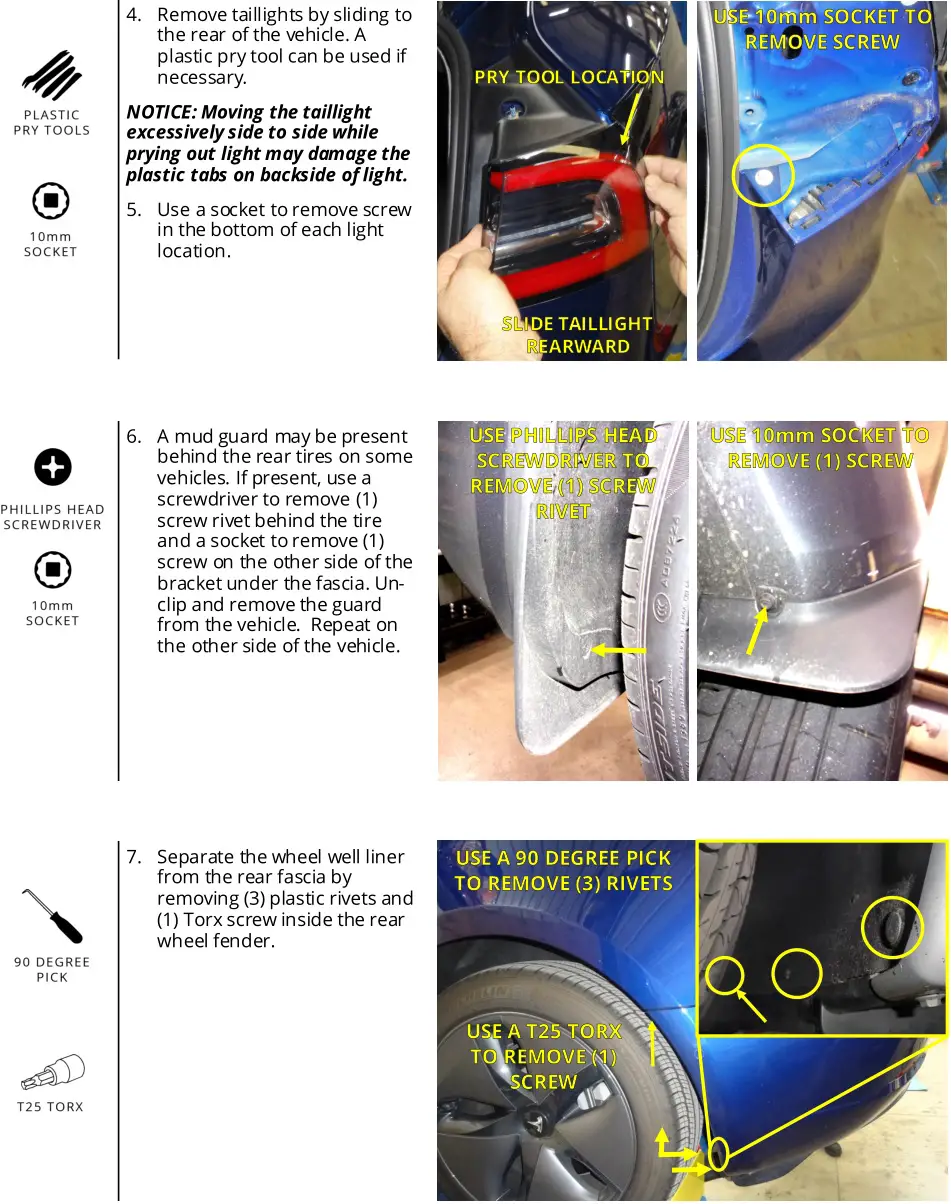 PLASTIC PRY TOOLS

10mm SOCKET

4. Remove taillights by sliding to the rear of the vehicle. A plastic pry tool can be used if necessary.

NOTICE: Moving the taillight excessively side to side while prying out light may damage the plastic tabs on backside of light.

5. Use a socket to remove screw in the bottom of each light location.

PRY TOOL LOCATION

SLIDE TAILLIGHT REARWARD

USE 10mm SOCKET TO REMOVE SCREW

PHILLIPS HEAD SCREWDRIVER

10mm SOCKET

6. A mud guard may be present behind the rear tires on some vehicles. If present, use a screwdriver to remove (1) screw rivet behind the tire and a socket to remove (1) screw on the other side of the bracket under the fascia. Unclip and remove the guard from the vehicle. Repeat on the other side of the vehicle.

USE PHILLIPS HEAD SCREWDRIVER TO REMOVE (1) SCREW RIVET

USE 10mm SOCKET TO REMOVE (1) SCREW

90 DEGREE PICK

T25 TORX

7. Separate the wheel well liner from the rear fascia by removing (3) plastic rivets and (1) Torx screw inside the rear wheel fender.

USE A 90 DEGREE PICK TO REMOVE (3) RIVETS

USE A T25 TORX TO REMOVE (1) SCREW