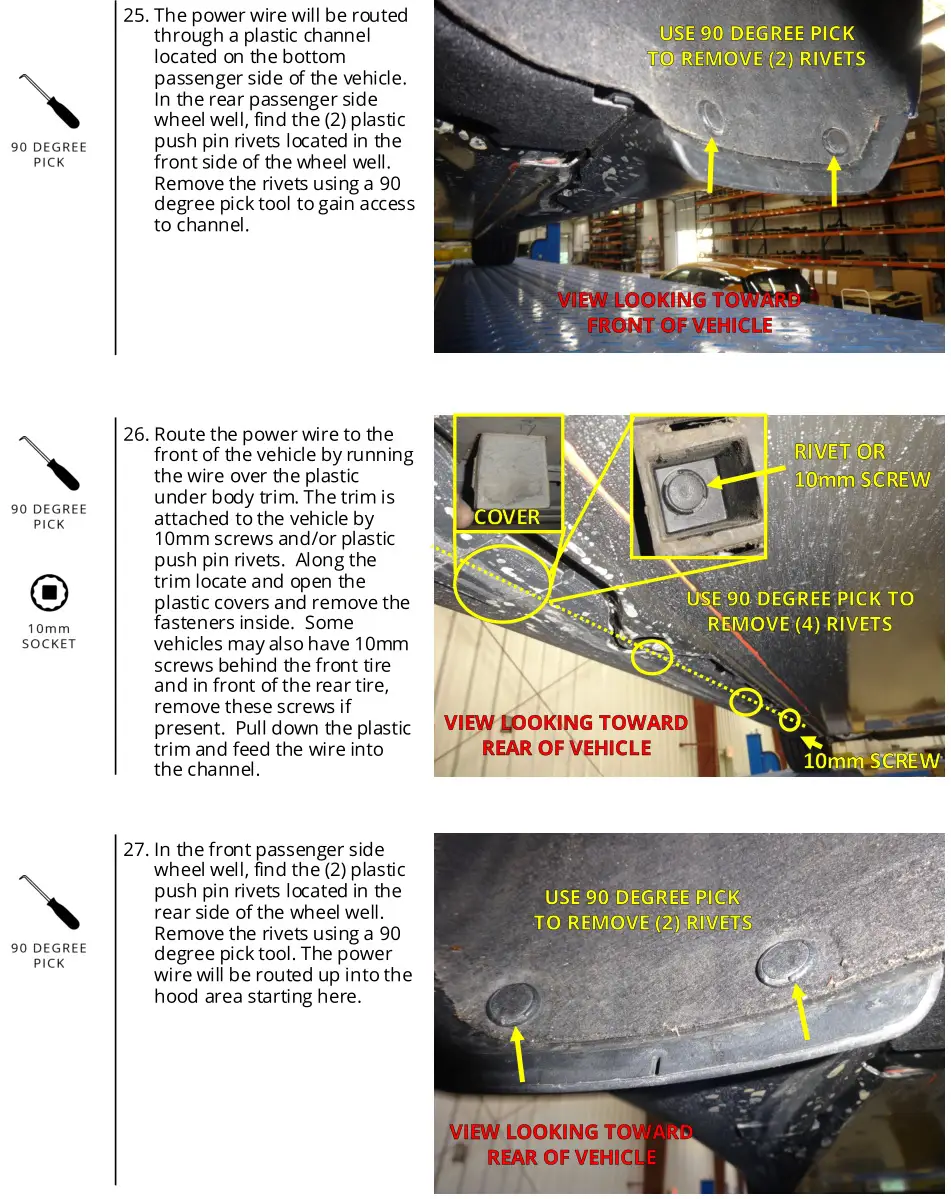 90 DEGREE PICK

25. The power wire will be routed through a plastic channel located on the bottom passenger side of the vehicle. In the rear passenger side wheel well, find the (2) plastic push pin rivets located in the front side of the wheel well. Remove the rivets using a 90 degree pick tool to gain access to channel.

USE 90 DEGREE PICK TO REMOVE (2) RIVETS

VIEW LOOKING TOWARD FRONT OF VEHICLE

90 DEGREE PICK

10mm SOCKET

26. Route the power wire to the front of the vehicle by running the wire over the plastic under body trim. The trim is attached to the vehicle by 10mm screws and/or plastic push pin rivets. Along the trim locate and open the plastic covers and remove the fasteners inside. Some vehicles may also have 10mm screws behind the front tire and in front of the rear tire, remove these screws if present. Pull down the plastic trim and feed the wire into the channel.

COVER

RIVET OR 10mm SCREW

USE 90 DEGREE PICK TO REMOVE (4) RIVETS

VIEW LOOKING TOWARD REAR OF VEHICLE

10mm SCREW

90 DEGREE PICK

27. In the front passenger side wheel well, find the (2) plastic push pin rivets located in the rear side of the wheel well. Remove the rivets using a 90 degree pick tool. The power wire will be routed up into the hood area starting here.

USE 90 DEGREE PICK TO REMOVE (2) RIVETS

VIEW LOOKING TOWARD REAR OF VEHICLE