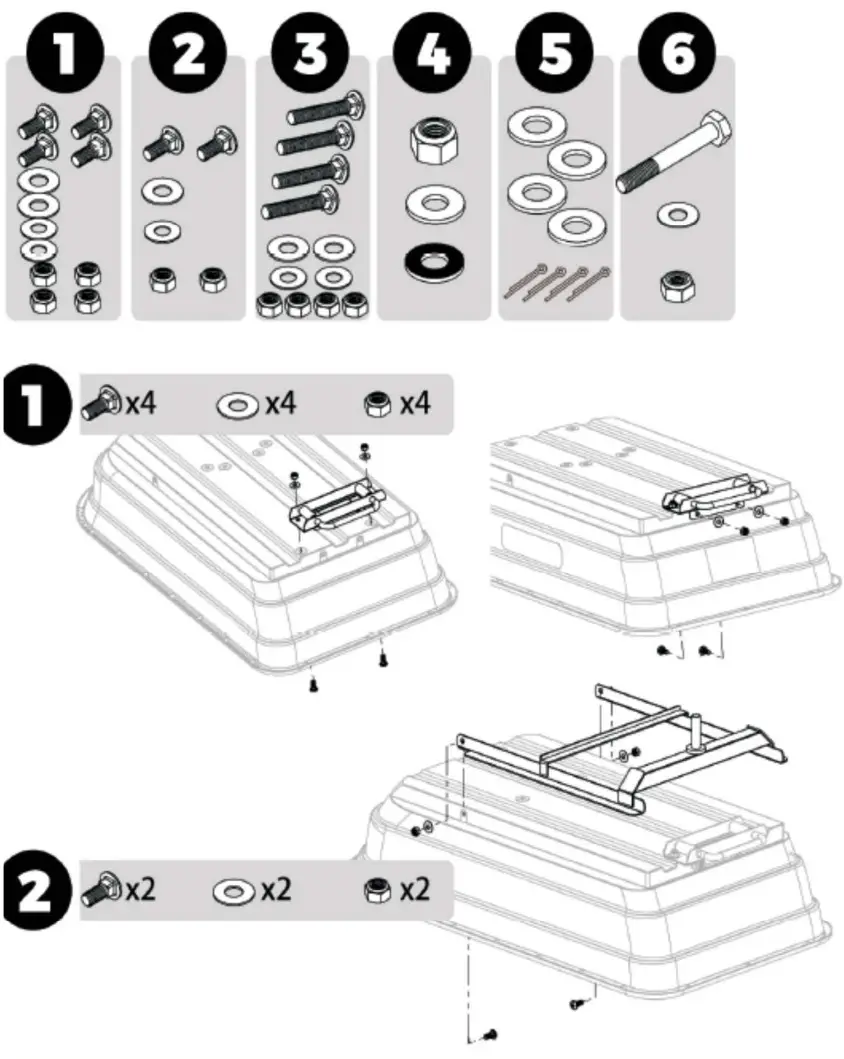 1 2 3 4 5 6

1 x4 x4 x4

2 x2 x2 x2