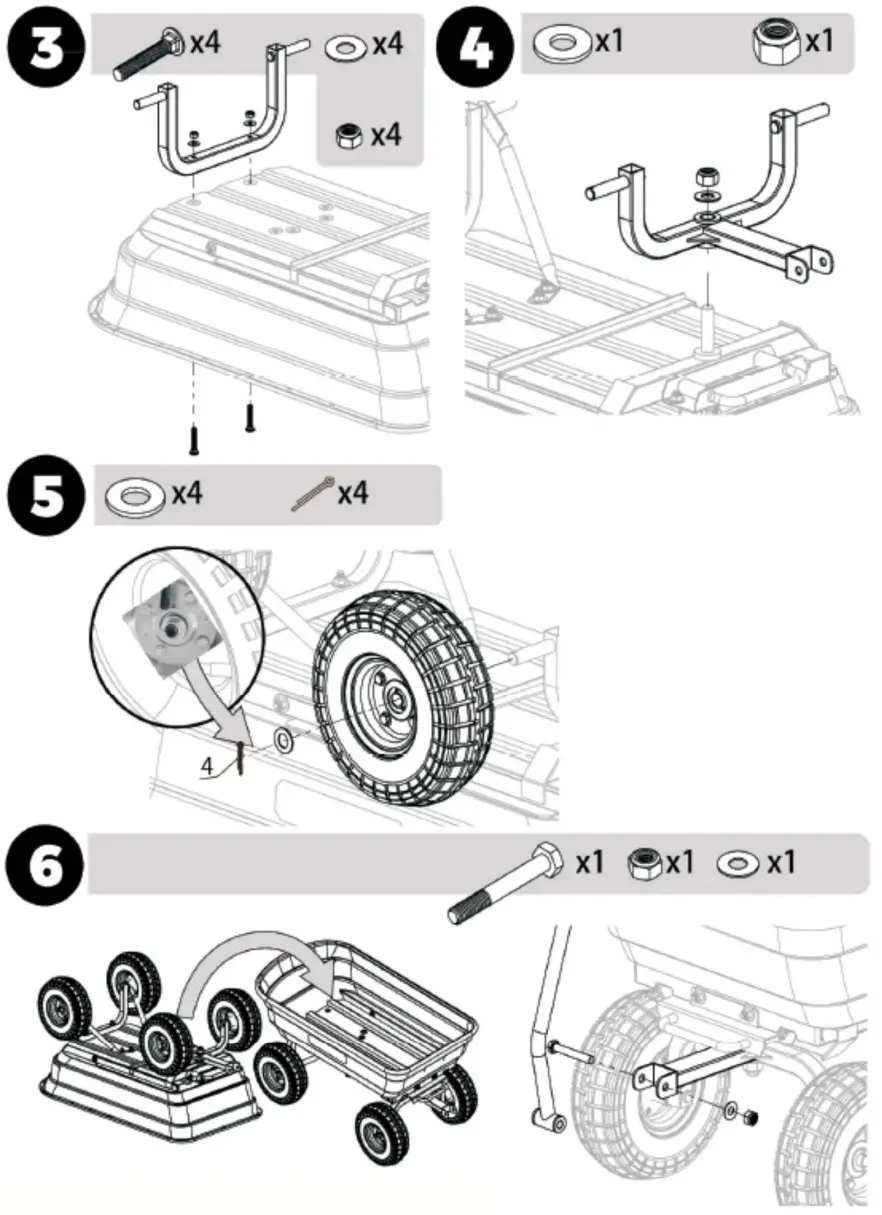 3
x4
x4
x4

4
x1
x1

5
x4
x4
4

6
x1
x1
x1