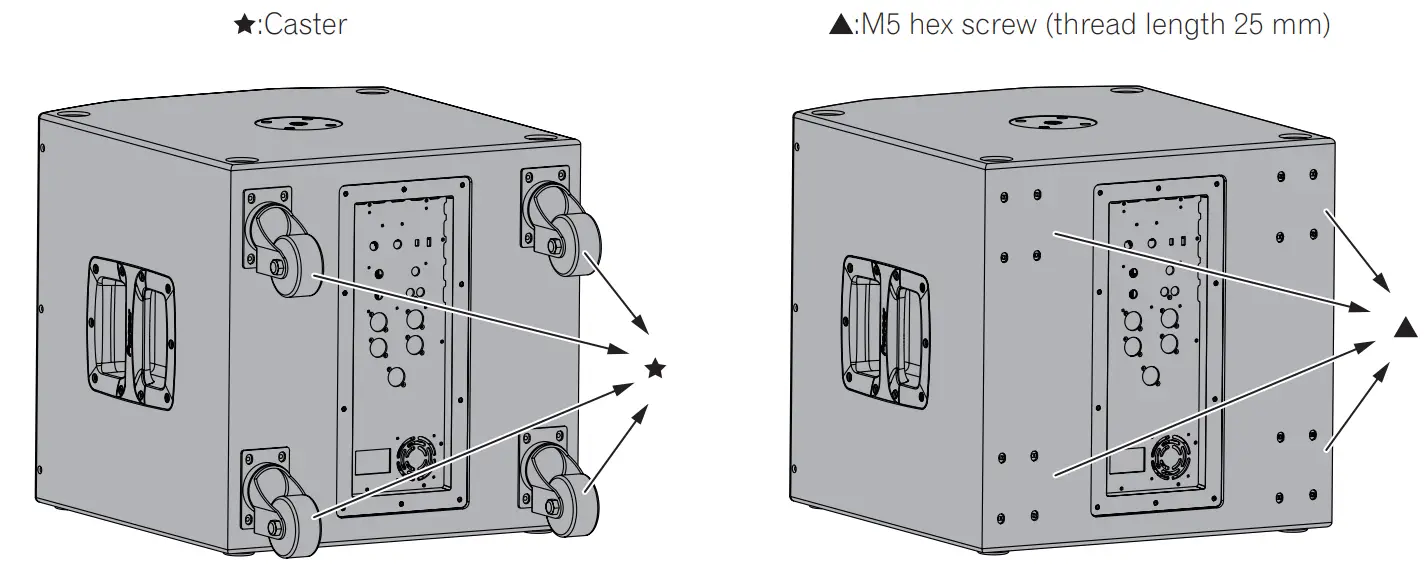 ★:Caster

▲:M5 hex screw (thread length 25 mm)

★

▲