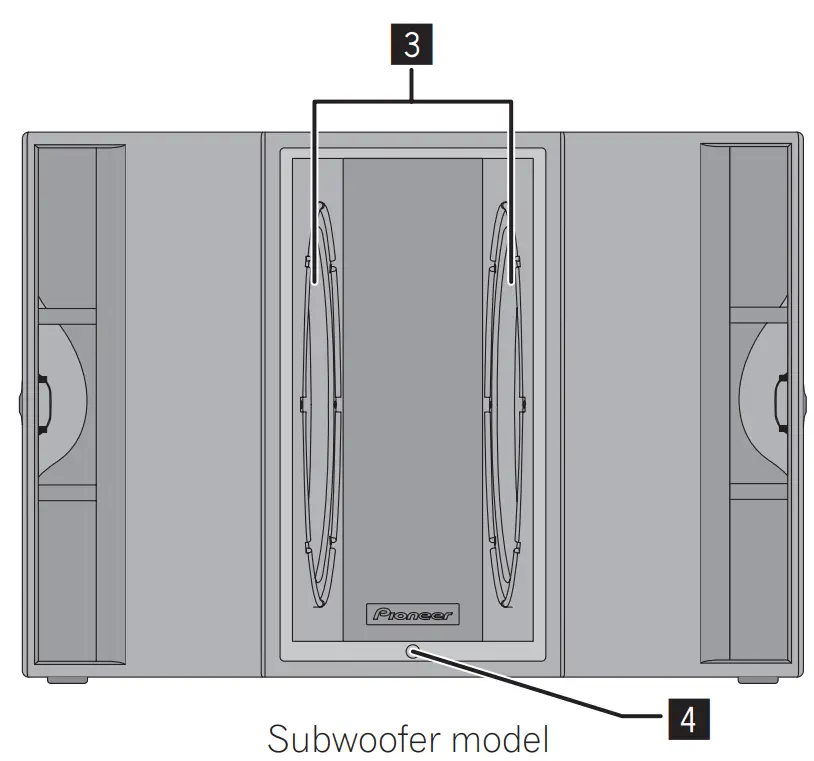 3

Pioneer

4

Subwoofer model